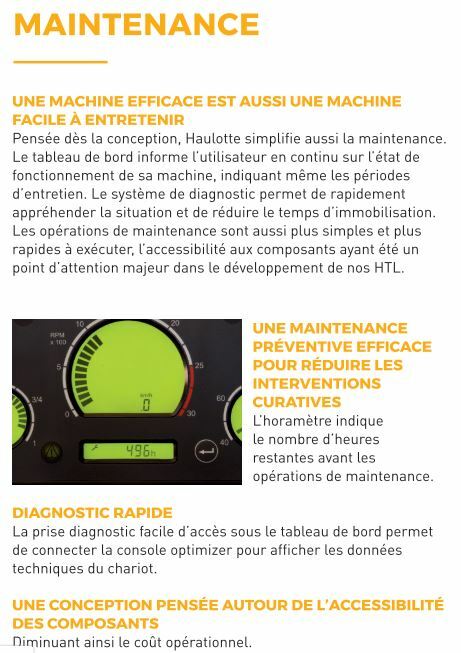 MAINTENANCE

UNE MACHINE EFFICACE EST AUSSI UNE MACHINE FACILE À ENTRETENIR
Pensée dès la conception, Haulotte simplifie aussi la maintenance. Le tableau de bord informe l'utilisateur en continu sur l'état de fonctionnement de sa machine, indiquant même les périodes d'entretien. Le système de diagnostic permet de rapidement appréhender la situation et de réduire le temps d'immobilisation. Les opérations de maintenance sont aussi plus simples et plus rapides à exécuter, l'accessibilité aux composants ayant été un point d'attention majeur dans le développement de nos HTL.

RPM x 100
10
20
5
25
0
30
km/h
0
3/4
1
60
40
496h

UNE MAINTENANCE PRÉVENTIVE EFFICACE POUR RÉDUIRE LES INTERVENTIONS CURATIVES
L'horamètre indique le nombre d'heures restantes avant les opérations de maintenance.

DIAGNOSTIC RAPIDE
La prise diagnostic facile d'accès sous le tableau de bord permet de connecter la console optimizer pour afficher les données techniques du chariot.

UNE CONCEPTION PENSÉE AUTOUR DE L'ACCESSIBILITÉ DES COMPOSANTS
Diminuant ainsi le coût opérationnel.